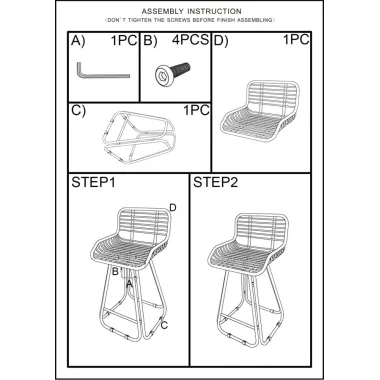 ASSEMBLY INSTRUCTION
(DON'T TIGHTEN THE SCREWS BEFORE FINISH ASSEMBLING)

A) 1PC

B) 4PCS

D) 1PC

C) 1PC

STEP1

D

B

A

C

STEP2